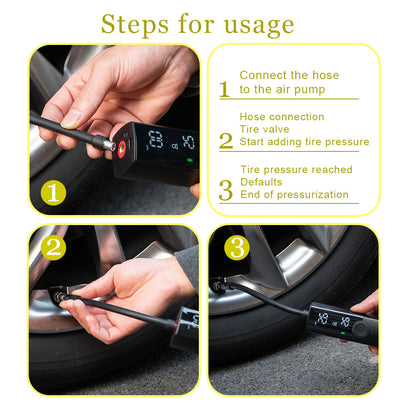 Steps for usage

1

1 Connect the hose to the air pump

2 Hose connection
Tire valve
Start adding tire pressure

3 Tire pressure reached
Defaults
End of pressurization

2

3